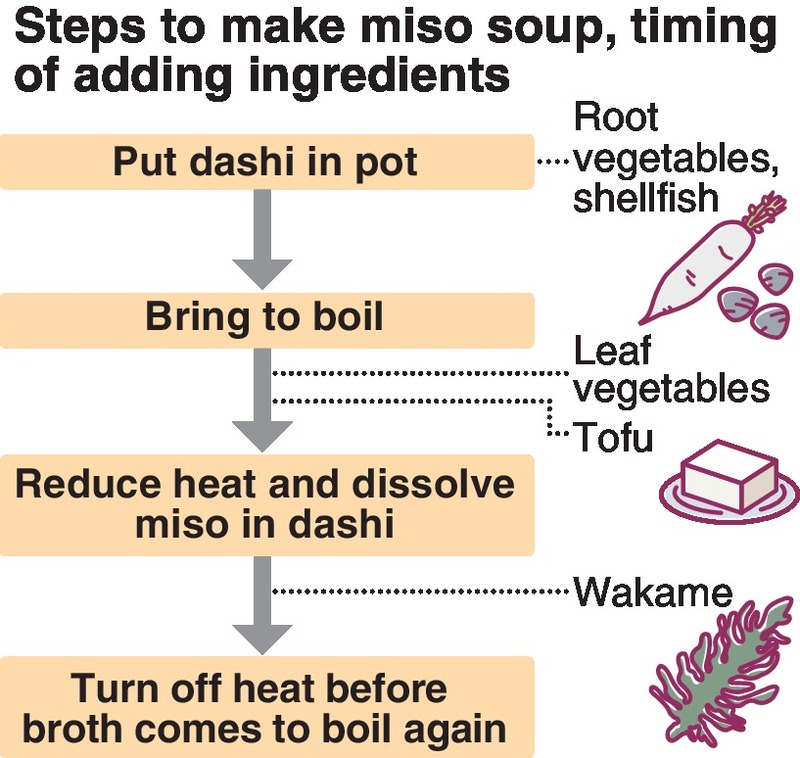 Steps to make miso soup, timing of adding ingredients

Put dashi in pot

Root vegetables, shellfish

Bring to boil

Leaf vegetables

Tofu

Reduce heat and dissolve miso in dashi

Wakame

Turn off heat before broth comes to boil again