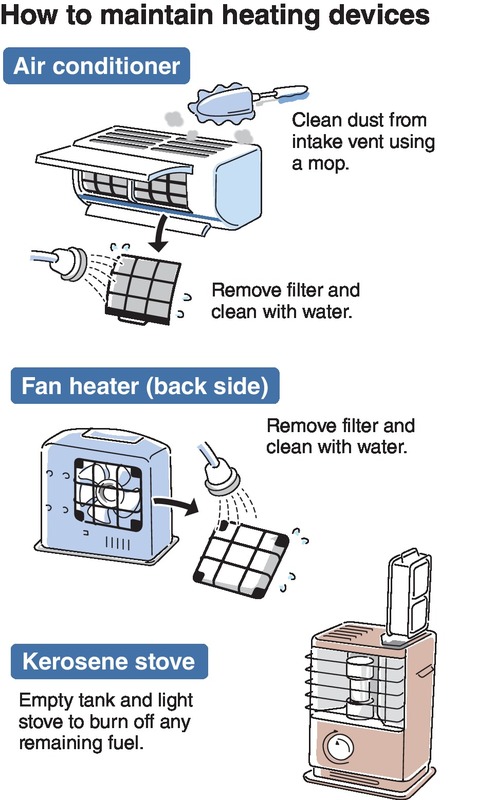 How to maintain heating devices

Air conditioner

Clean dust from intake vent using a mop.

Remove filter and clean with water.

Fan heater (back side)

Remove filter and clean with water.

Kerosene stove

Empty tank and light stove to burn off any remaining fuel.