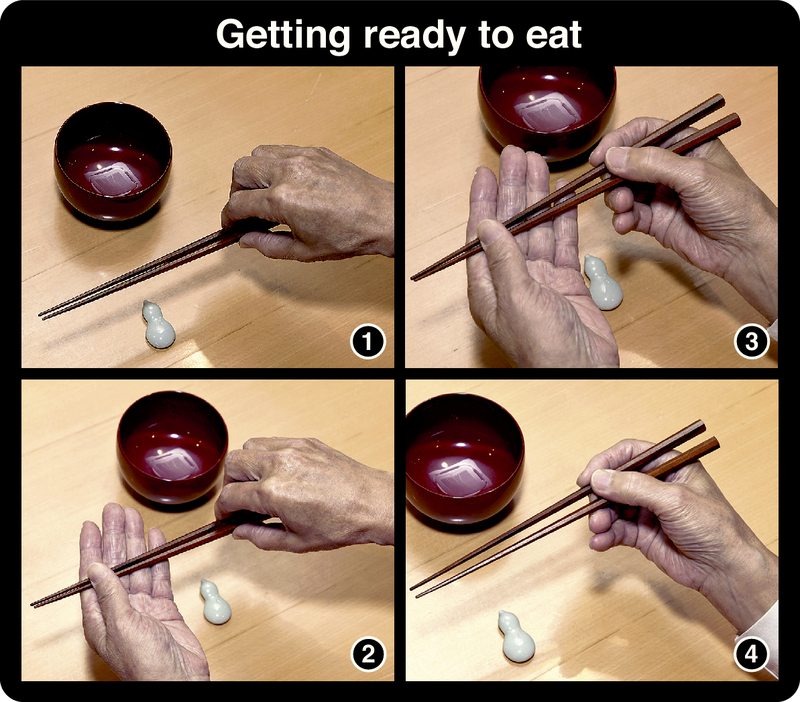 Getting ready to eat

1

3

2

4