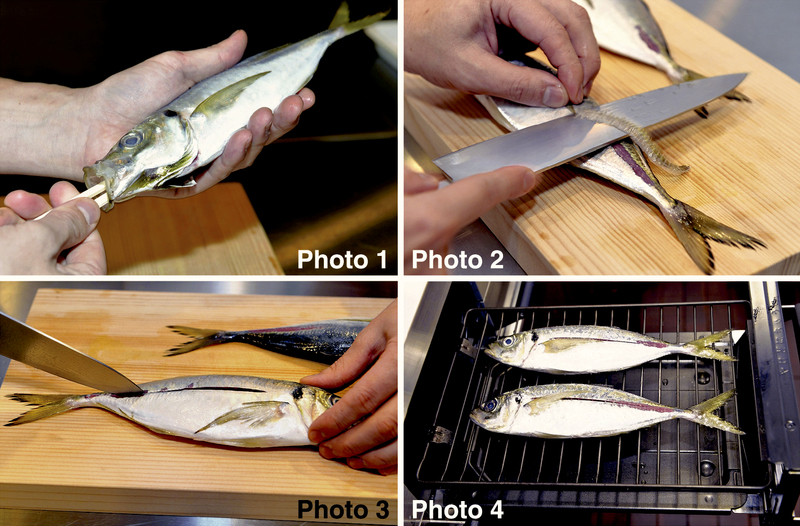 Photo 1

Photo 2

Photo 3

Photo 4