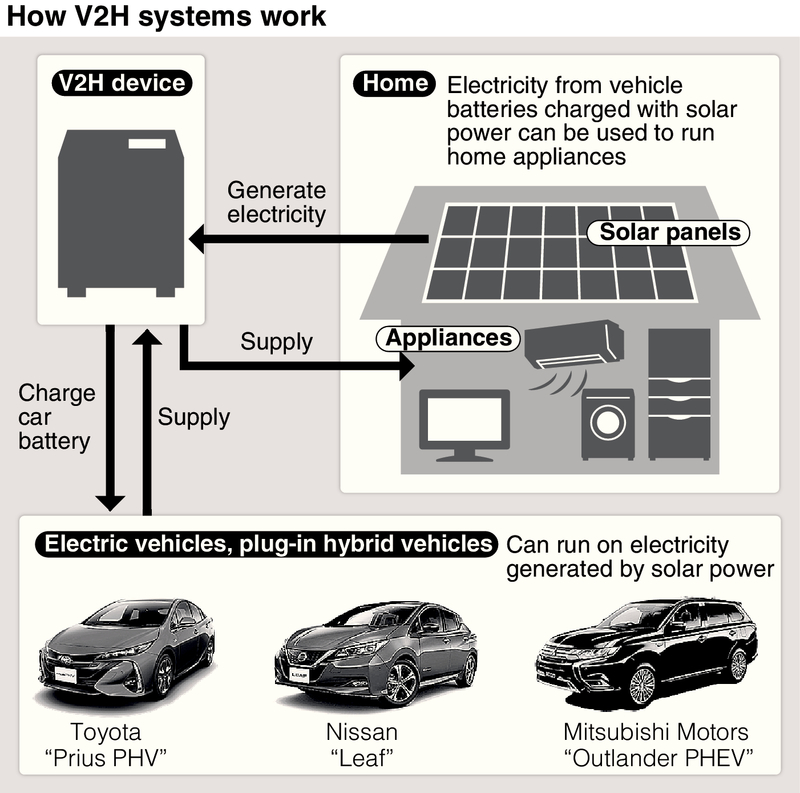 How V2H systems work

V2H device

Home Electricity from vehicle batteries charged with solar power can be used to run home appliances

Generate electricity

Solar panels

Supply

Appliances

Charge car battery

Supply

Electric vehicles, plug-in hybrid vehicles Can run on electricity generated by solar power

Toyota "Prius PHV"

Nissan "Leaf"

Mitsubishi Motors "Outlander PHEV"