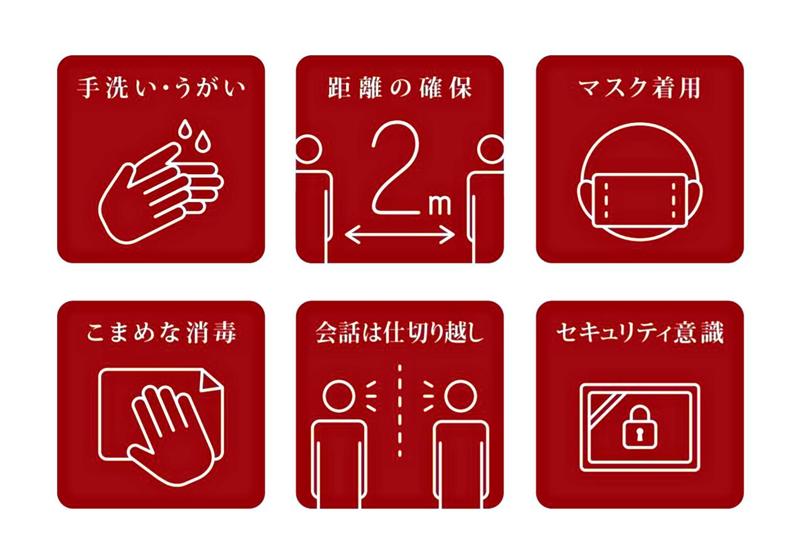 手洗い・うがい

距離の確保

2m

マスク着用

こまめな消毒

会話は仕切り越し

セキュリティ意識